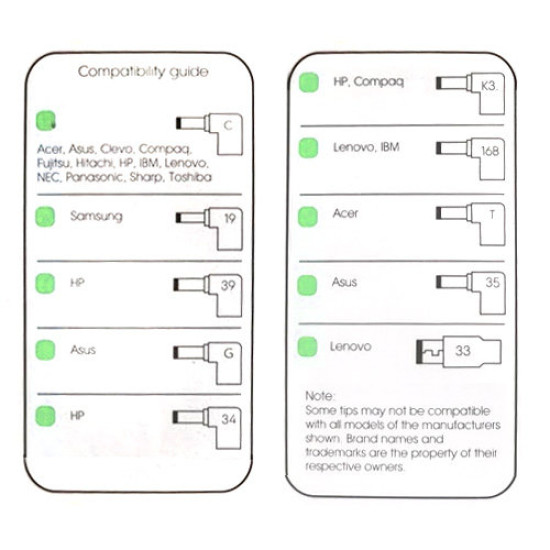 Compatibility guide

C

Acer, Asus, Clevo, Compaq, Fujitsu, Hitachi, HP, IBM, Lenovo, NEC, Panasonic, Sharp, Toshiba

Samsung
19

HP
39

Asus
G

HP
34

HP, Compaq
K3.

Lenovo, IBM
168

Acer
T

Asus
35

Lenovo
33

Note:
Some tips may not be compatible with all models of the manufacturers shown. Brand names and trademarks are the property of their respective owners.